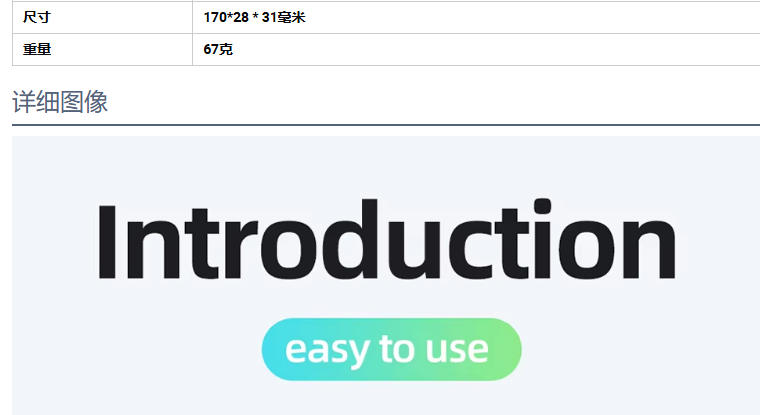 | 尺寸 | 170*28 * 31毫米 |
|---|---|
| 重量 | 67克 |

详细图像

Introduction

easy to use