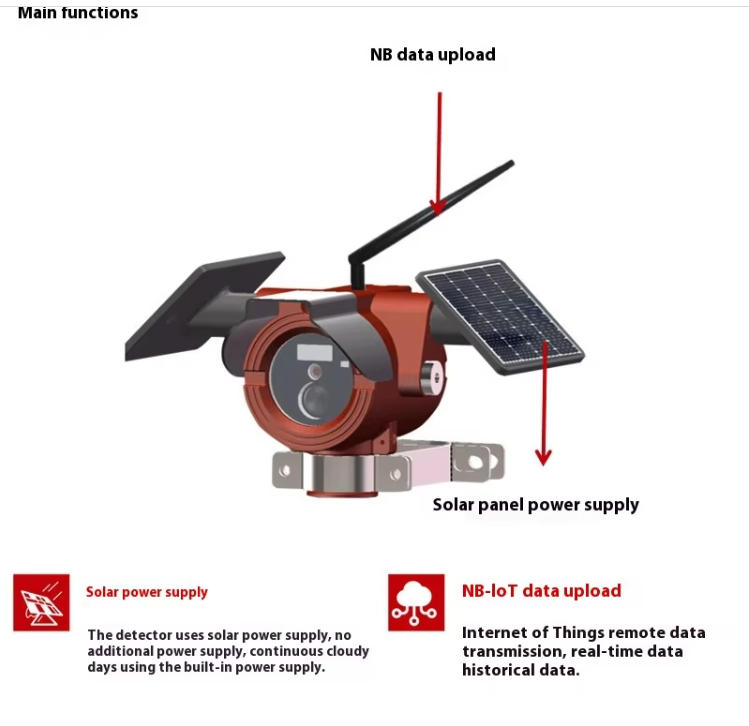 Main functions

NB data upload

Solar panel power supply

Solar power supply

The detector uses solar power supply, no additional power supply, continuous cloudy days using the built-in power supply.

NB-IoT data upload

Internet of Things remote data transmission, real-time data historical data.